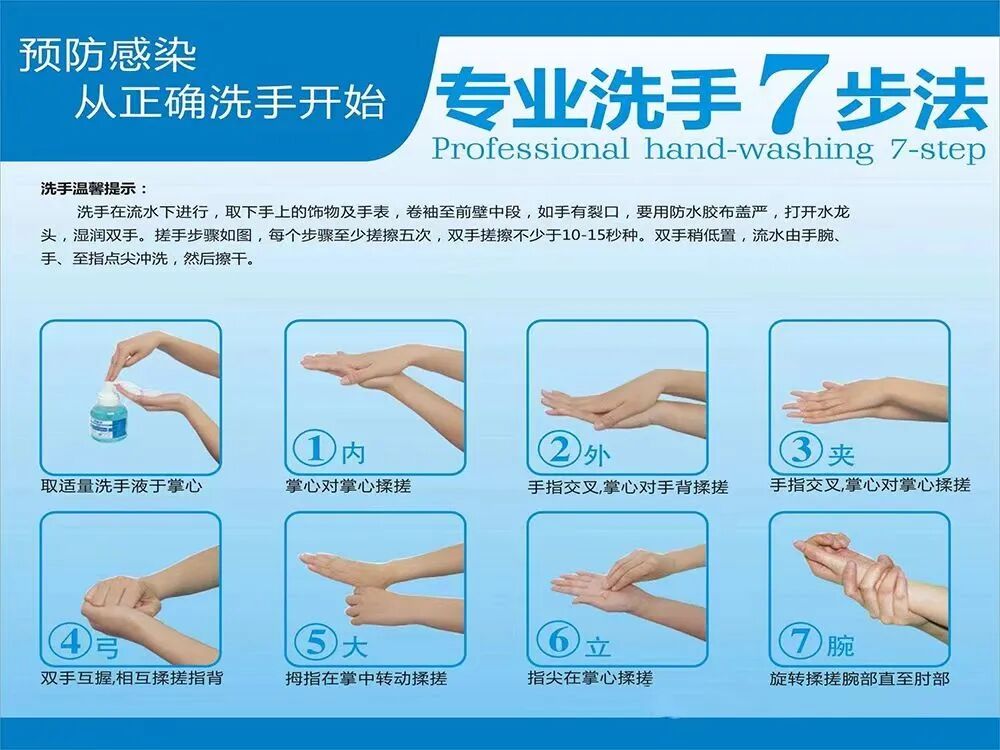 预防感染
从正确洗手开始

专业洗手7步法
Professional hand-washing 7-step

洗手温馨提示：
洗手在流水下进行，取下手上的饰物及手表，卷袖至前壁中段，如手有裂口，要用防水胶布盖严，打开水龙头，湿润双手。搓手步骤如图，每个步骤至少搓擦五次，双手搓擦不少于10-15秒种。双手稍低置，流水由手腕、手、至指点尖冲洗，然后擦干。

取适量洗手液于掌心

①内
掌心对掌心揉搓

②外
手指交叉,掌心对手背揉搓

③夹
手指交叉,掌心对掌心揉搓

④弓
双手互握,相互揉搓指背

⑤大
拇指在掌中转动揉搓

⑥立
指尖在掌心揉搓

⑦腕
旋转揉搓腕部直至肘部